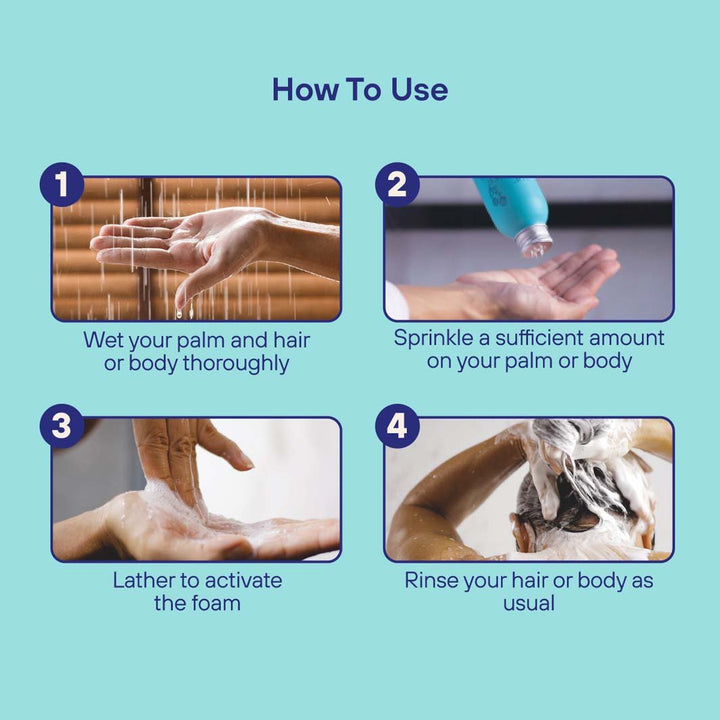 How To Use

1

Wet your palm and hair or body thoroughly

2

Sprinkle a sufficient amount on your palm or body

3

Lather to activate the foam

4

Rinse your hair or body as usual