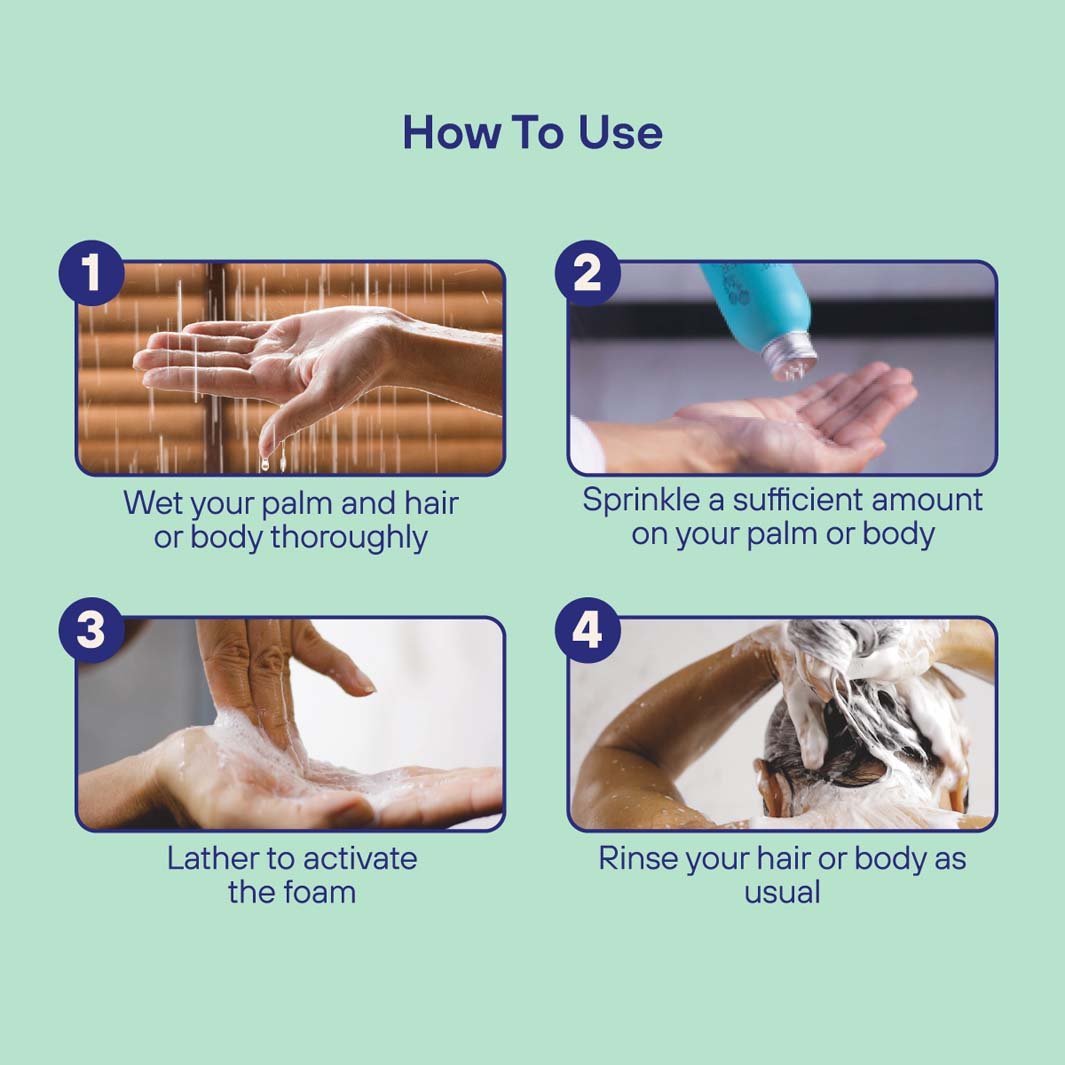 How To Use

1

Wet your palm and hair or body thoroughly

2

Sprinkle a sufficient amount on your palm or body

3

Lather to activate the foam

4

Rinse your hair or body as usual